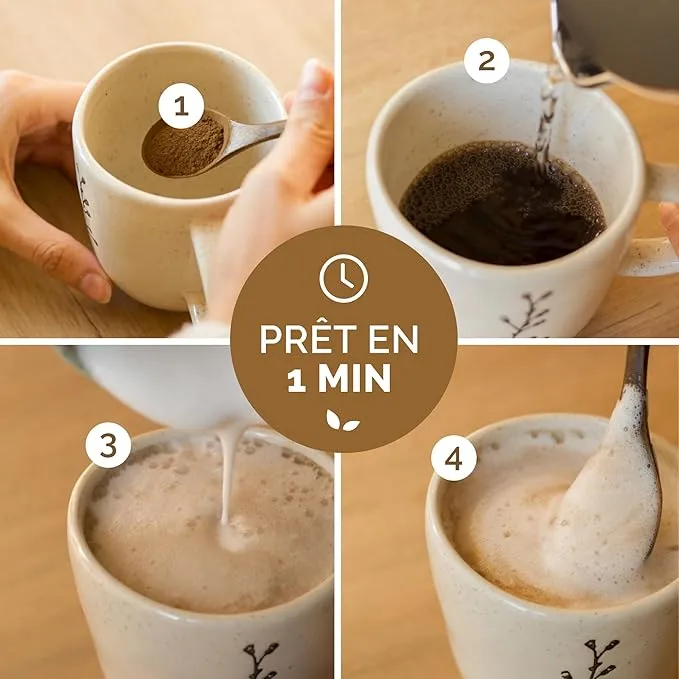 1

2

PRÊT EN
1 MIN

3

4